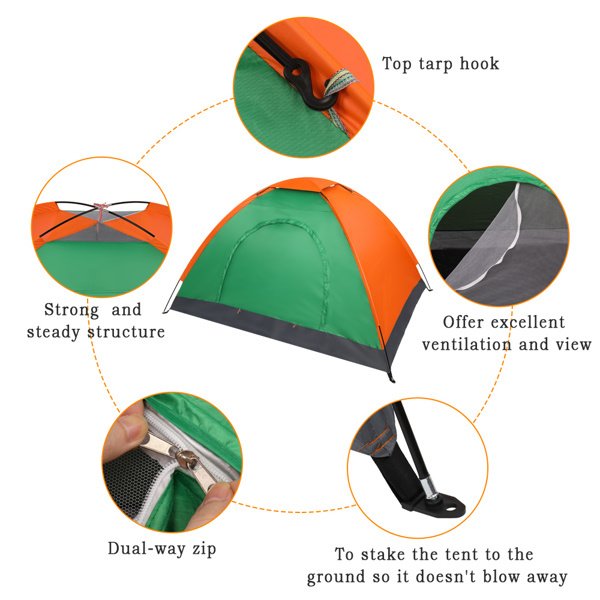 Top tarp hook

Strong and steady structure

Offer excellent ventilation and view

Dual-way zip

To stake the tent to the ground so it doesn't blow away